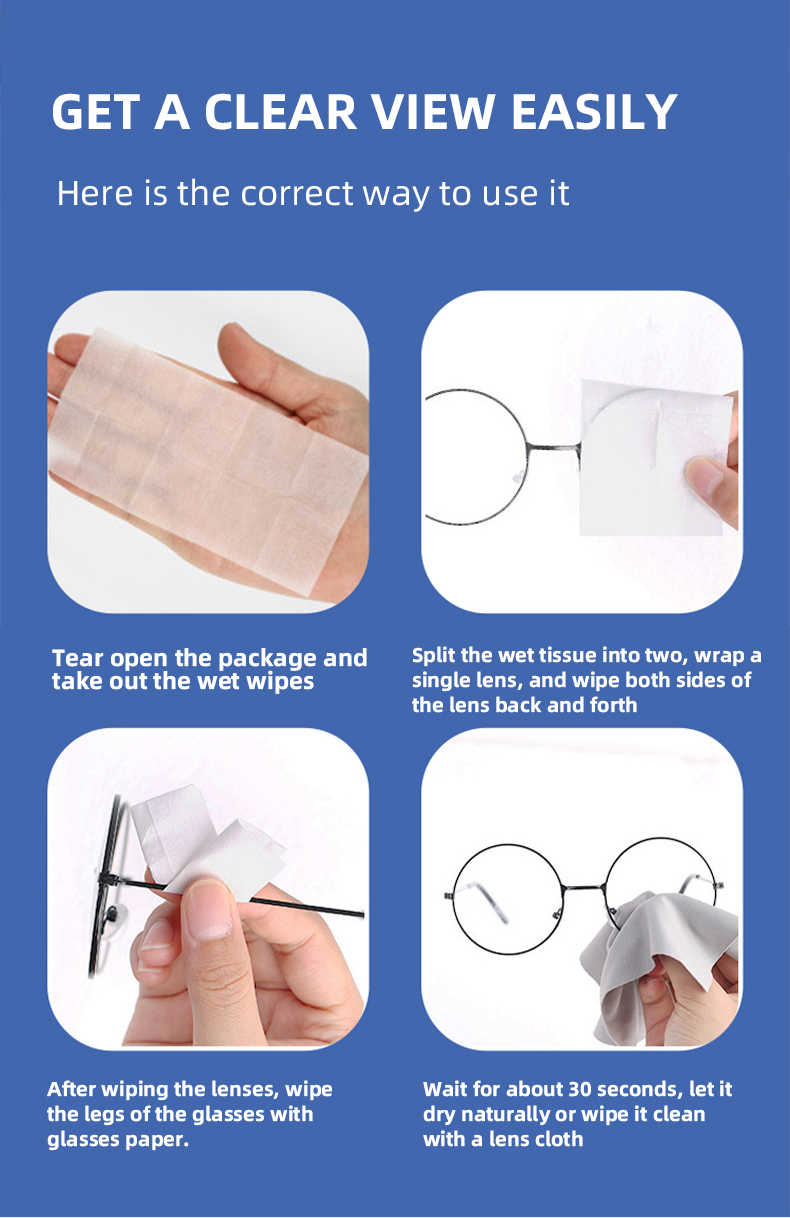 GET A CLEAR VIEW EASILY

Here is the correct way to use it

Tear open the package and take out the wet wipes

Split the wet tissue into two, wrap a single lens, and wipe both sides of the lens back and forth

After wiping the lenses, wipe the legs of the glasses with glasses paper.

Wait for about 30 seconds, let it dry naturally or wipe it clean with a lens cloth